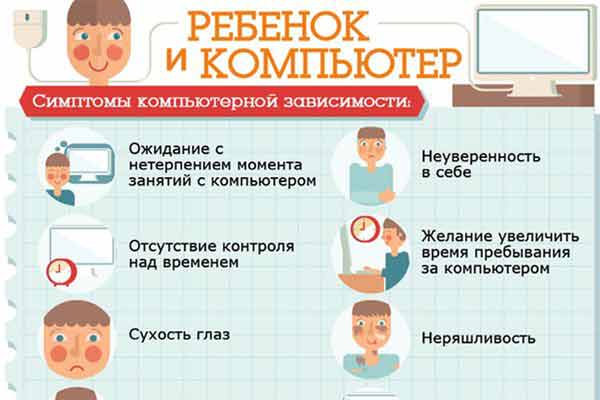 РЕБЕНОК И КОМПЬЮТЕР

Симптомы компьютерной зависимости:

Ожидание с нетерпением момента занятий с компьютером

Отсутствие контроля над временем

Сухость глаз

Неуверенность в себе

Желание увеличить время пребывания за компьютером

Неряшливость