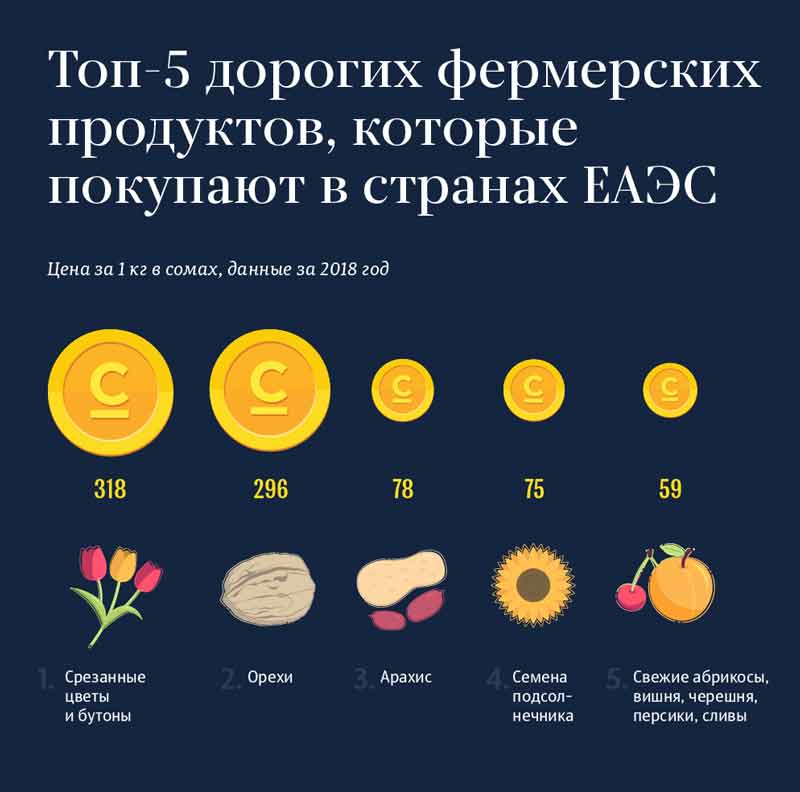 Топ-5 дорогих фермерских продуктов, которые покупают в странах ЕАЭС

Цена за 1 кг в сомах, данные за 2018 год

318

296

78

75

59

1. Срезанные цветы и бутоны

2. Орехи

3. Арахис

4. Семена подсолнечника

5. Свежие абрикосы, вишня, черешня, персики, сливы