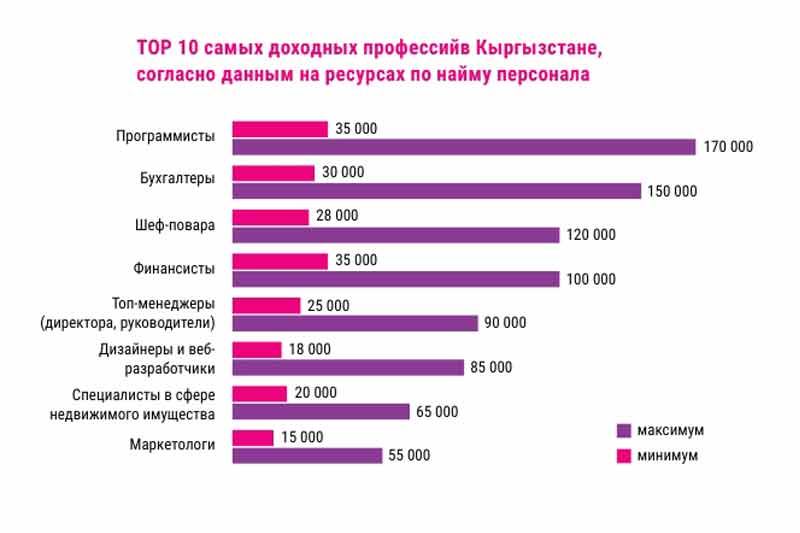 TOP 10 самых доходных профессийв Кыргызстане, согласно данным на ресурсах по найму персонала

Программисты
35 000
170 000

Бухгалтеры
30 000
150 000

Шеф-повара
28 000
120 000

Финансисты
35 000
100 000

Топ-менеджеры (директора, руководители)
25 000
90 000

Дизайнеры и веб-разработчики
18 000
85 000

Специалисты в сфере недвижимого имущества
20 000
65 000

Маркетологи
15 000
55 000

максимум
минимум