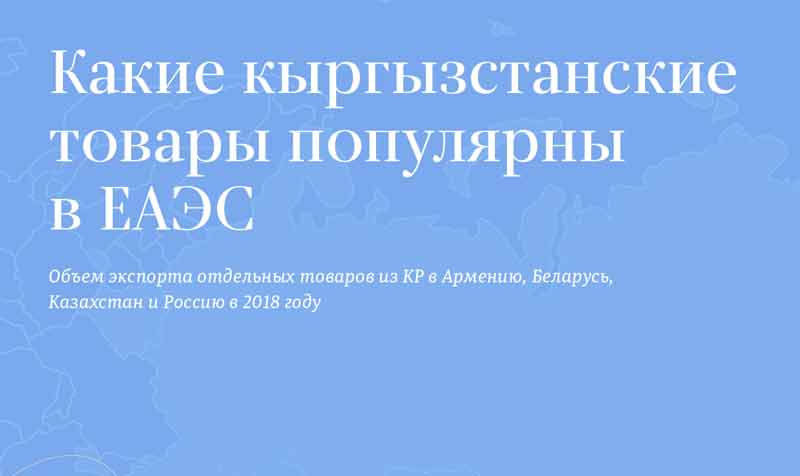 Какие кыргызстанские товары популярны в ЕАЭС

Объем экспорта отдельных товаров из КР в Армению, Беларусь, Казахстан и Россию в 2018 году