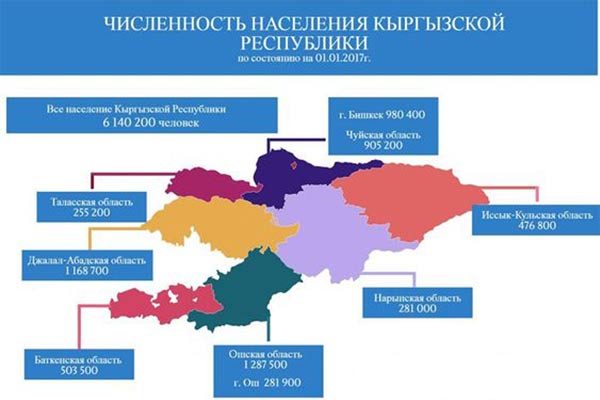 ЧИСЛЕННОСТЬ НАСЕЛЕНИЯ КЫРГЫЗСКОЙ РЕСПУБЛИКИ
по состоянию на 01.01.2017г.

Все население Кыргызской Республики
6 140 200 человек

г. Бишкек 980 400

Чуйская область
905 200

Таласская область
255 200

Иссык-Кульская область
476 800

Джалал-Абадская область
1 168 700

Нарынская область
281 000

Баткенская область
503 500

Ошская область
1 287 500

г. Ош 281 900