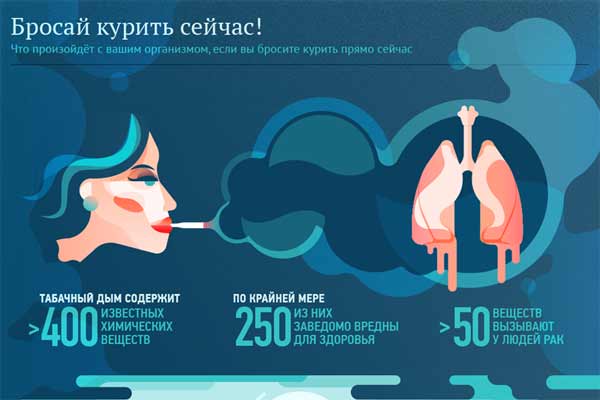 Бросай курить сейчас!
Что произойдёт с вашим организмом, если вы бросите курить прямо сейчас

ТАБАЧНЫЙ ДЫМ СОДЕРЖИТ
>400 ИЗВЕСТНЫХ ХИМИЧЕСКИХ ВЕЩЕСТВ

ПО КРАЙНЕЙ МЕРЕ
250 ИЗ НИХ ЗАВЕДОМО ВРЕДНЫ ДЛЯ ЗДОРОВЬЯ

>50 ВЕЩЕСТВ ВЫЗЫВАЮТ У ЛЮДЕЙ РАК